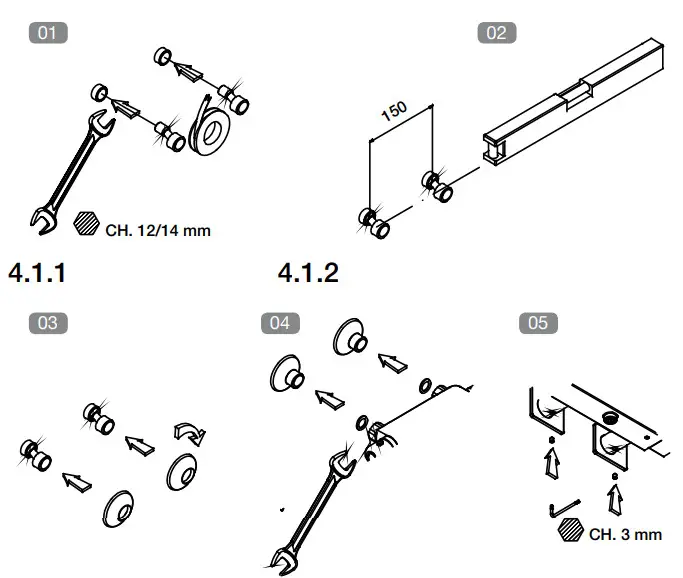 01

CH. 12/14 mm

02

150

4.1.1

4.1.2

03

04

05

CH. 3 mm