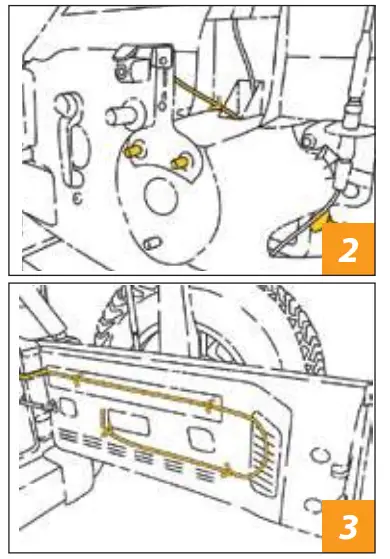 2

3