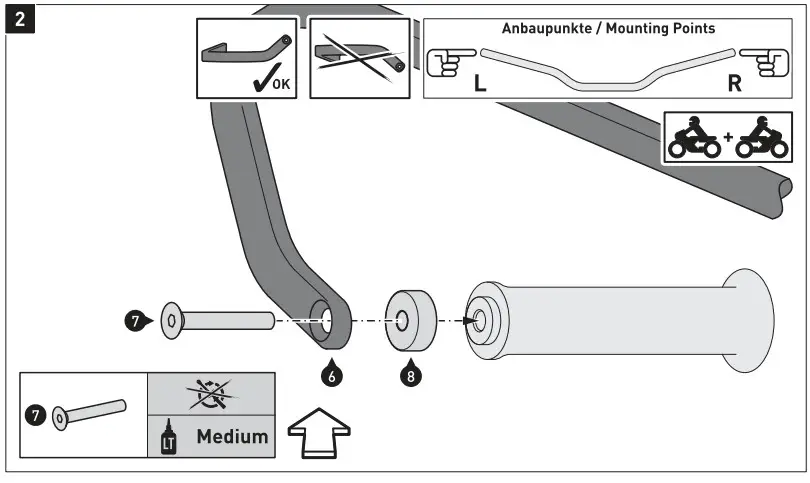 2

OK

Anbaupunkte / Mounting Points

L

R

+

7

6

8

7

LT

Medium