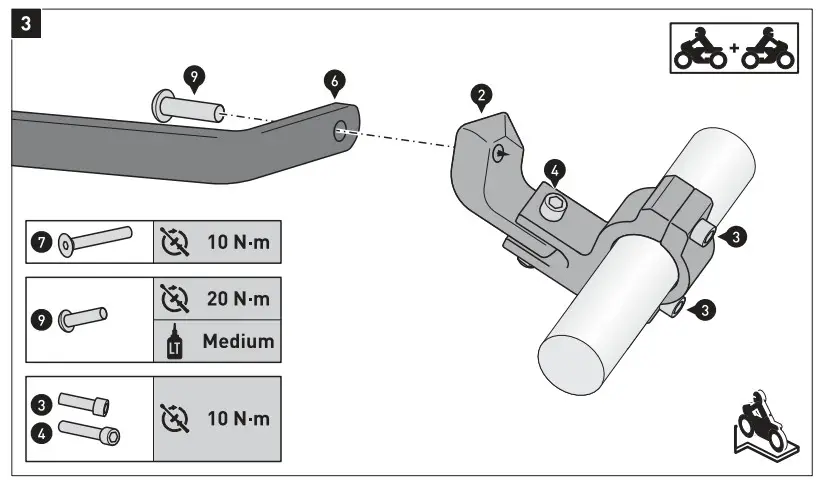 3

+

9

6

2

4

3

3

| 7 | 10 N·m |
|---|---|
| 9 | 20 N·m |
|  | LT Medium |
| 3 4 | 10 N·m |