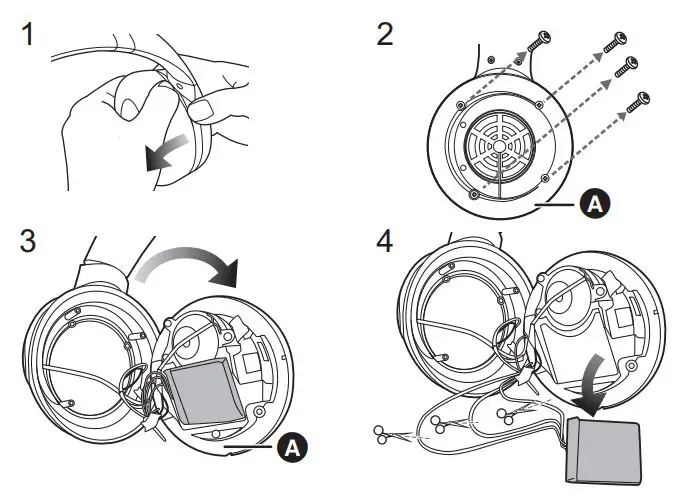 1

2

A

3

A

4