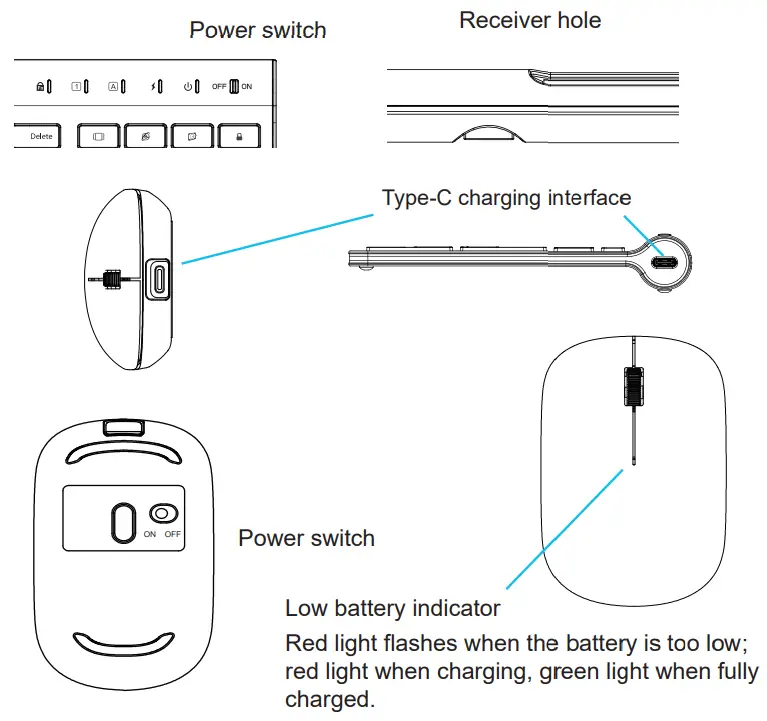 Power switch

Receiver hole

1 A OFF ON

Delete

Type-C charging interface

ON OFF

Power switch

Low battery indicator

Red light flashes when the battery is too low; red light when charging, green light when fully charged.