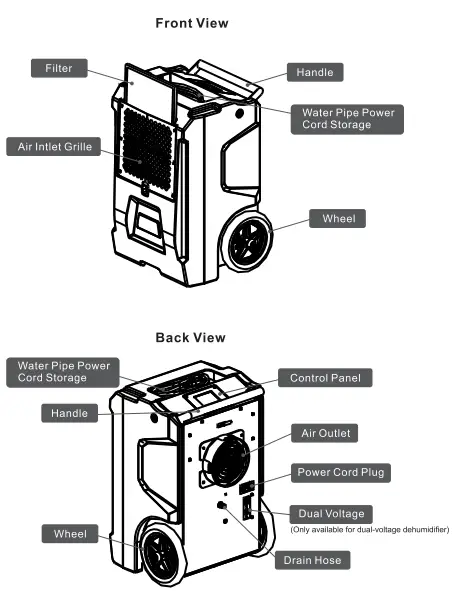 Front View

Filter

Handle

Water Pipe Power Cord Storage

Air Intlet Grille

Wheel

Back View

Water Pipe Power Cord Storage

Control Panel

Handle

Air Outlet

Power Cord Plug

Dual Voltage
(Only available for dual-voltage dehumidifier)

Wheel

Drain Hose