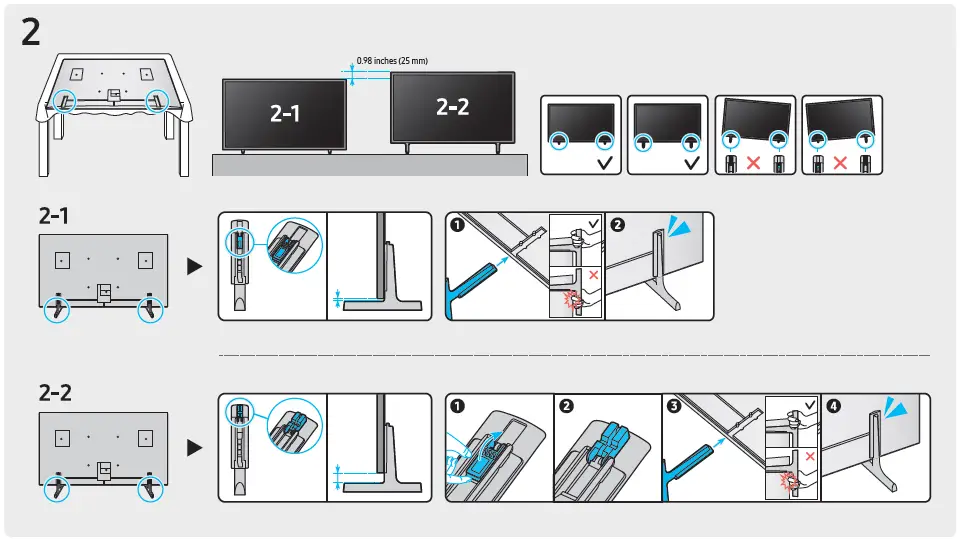 2

0.98 inches (25 mm)

2-1

2-2

2-1

1

2

2-2

1

2

3

4