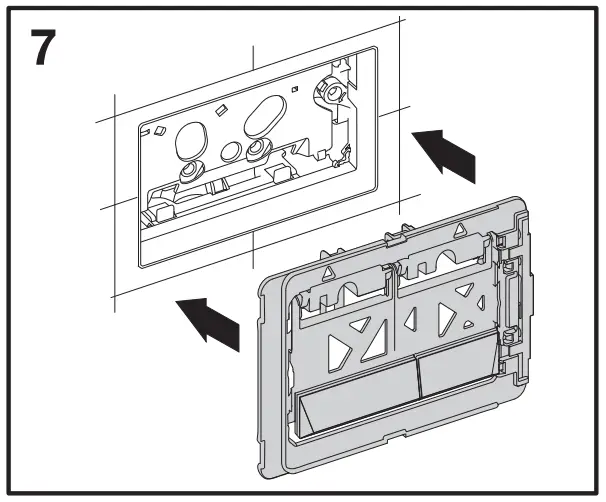 7