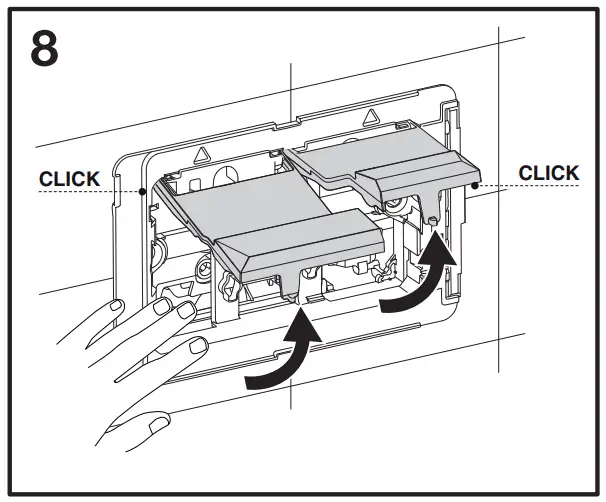 8

CLICK

CLICK