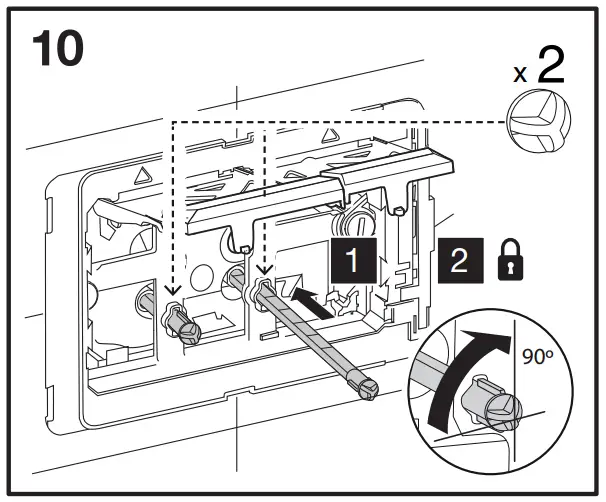 10

x 2

1

2

90°