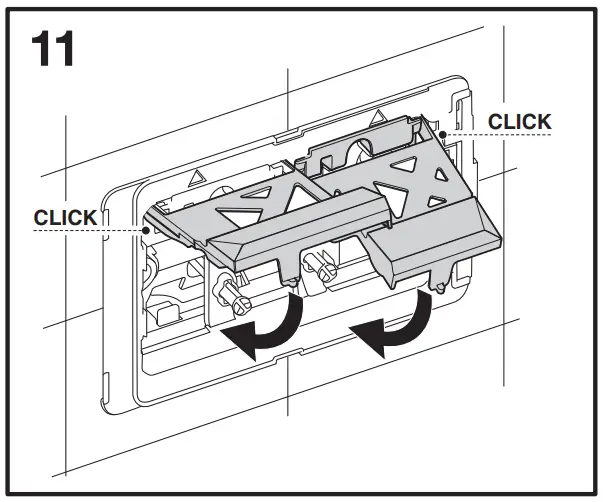 11

CLICK

CLICK