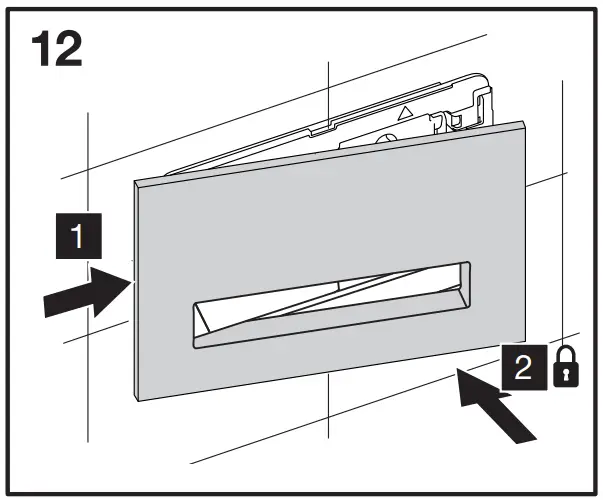 12

1

2