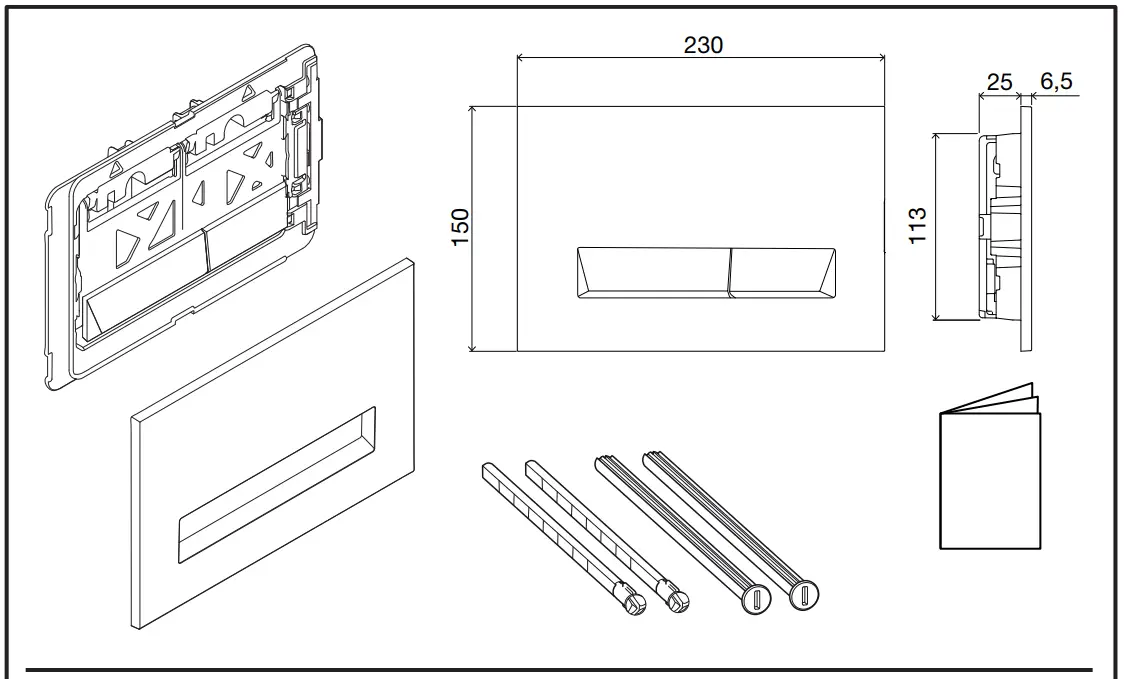 230
150
25
6,5
113