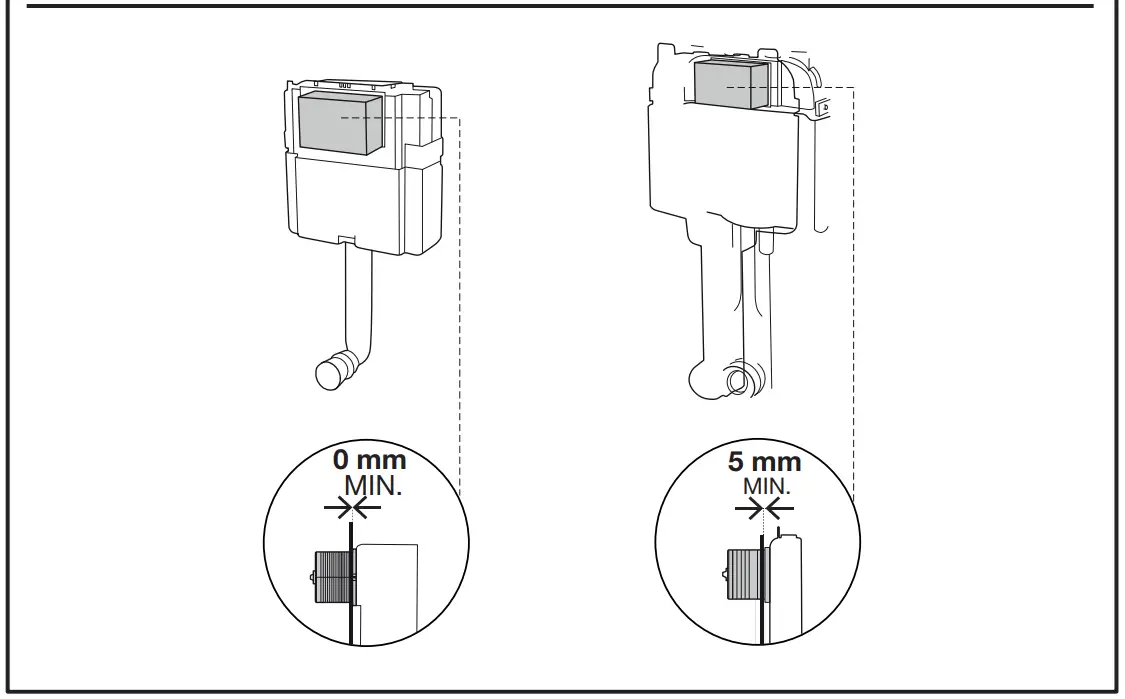 0 mm
MIN.

5 mm
MIN.