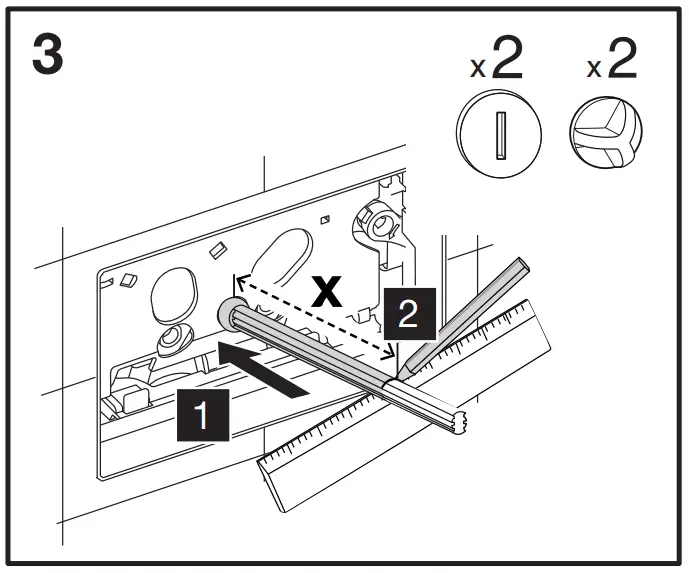 3

x2 x2

X

2

1