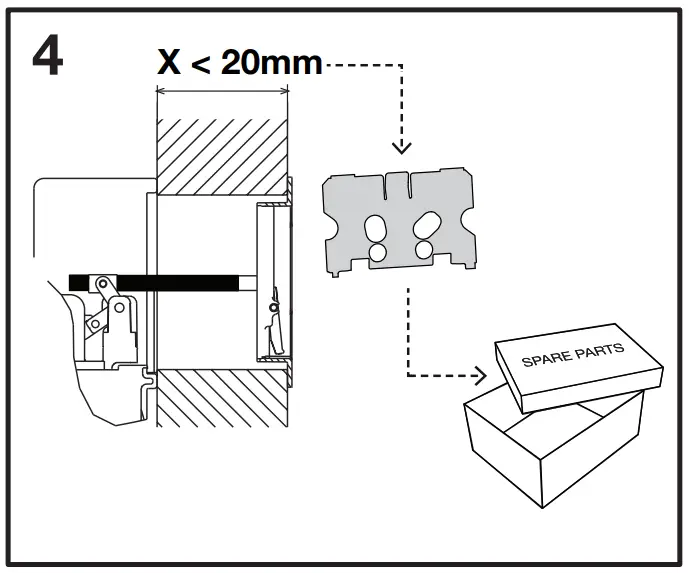 4

X < 20mm

SPARE PARTS