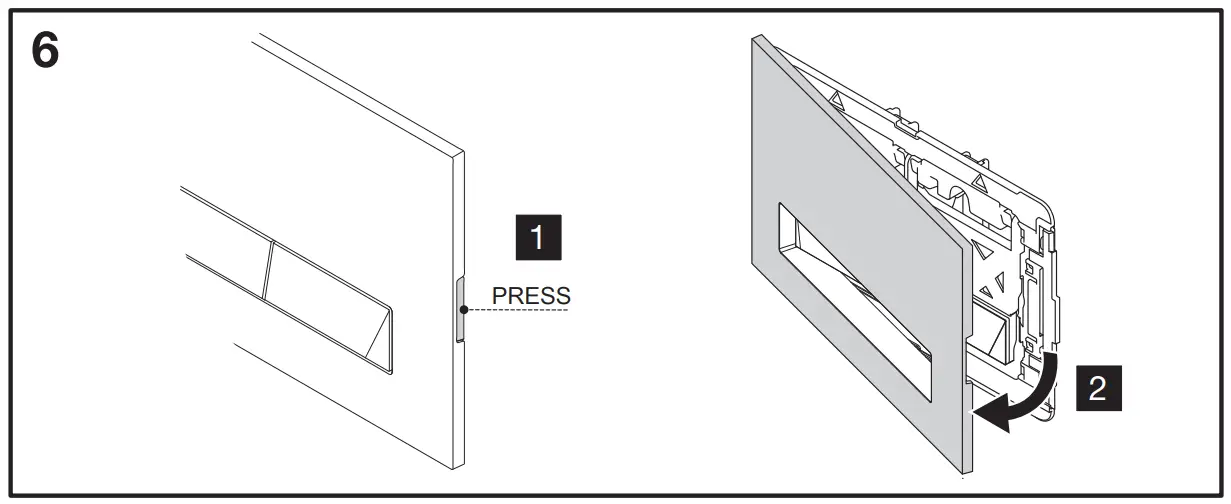 6

1

PRESS

2