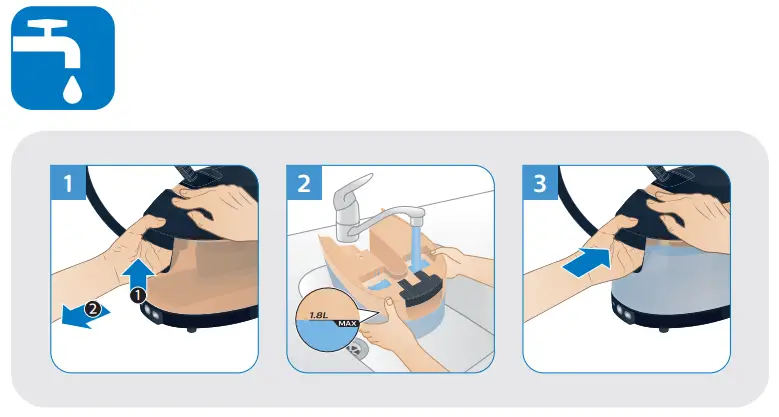 1

1
2

2

1.8L
MAX

3