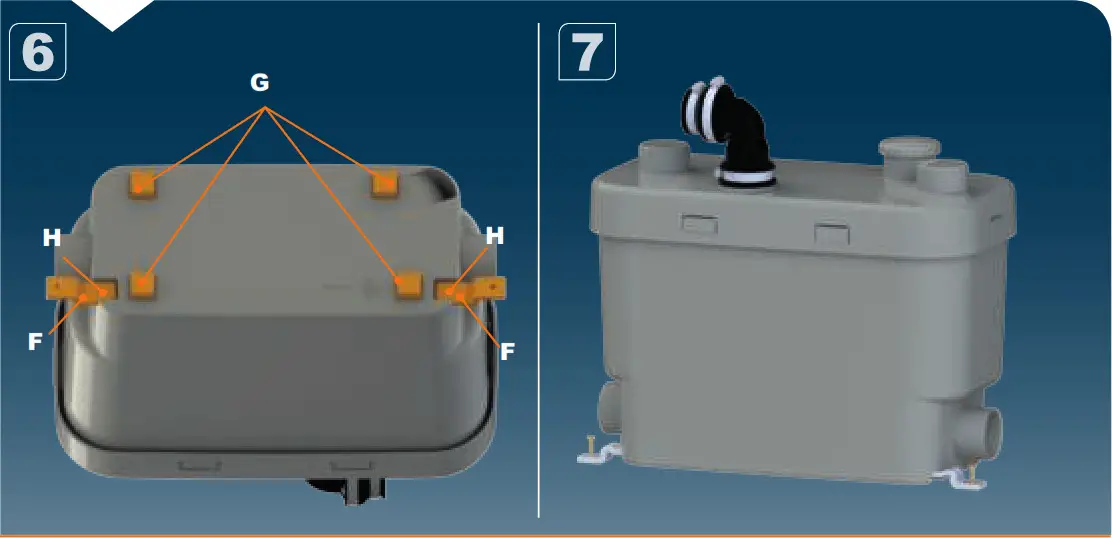 6

G

H

H

F

F

7