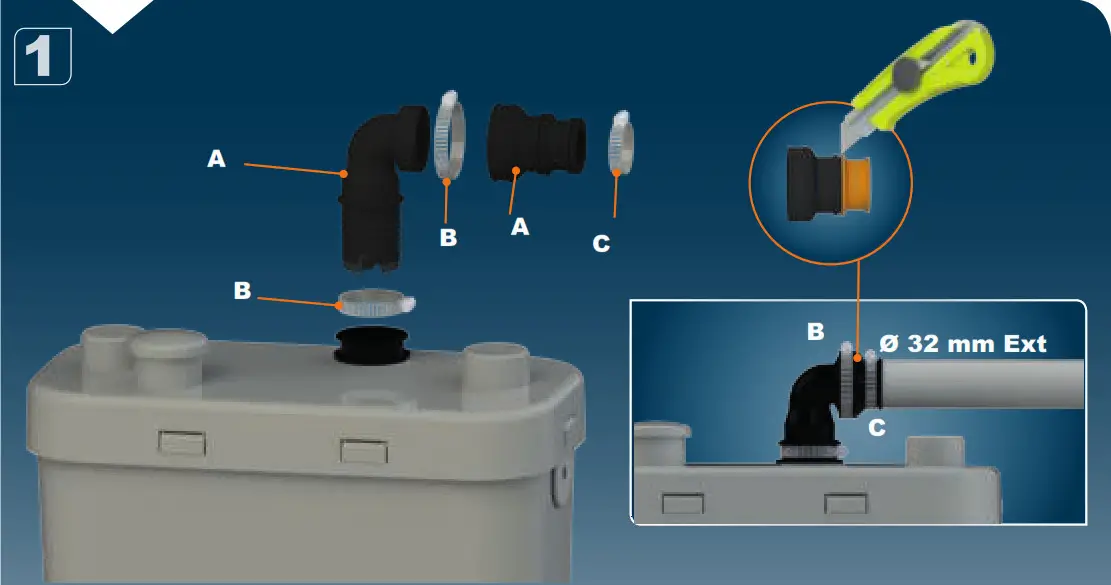 1

A

B

A

C

B

B

Ø 32 mm Ext

C