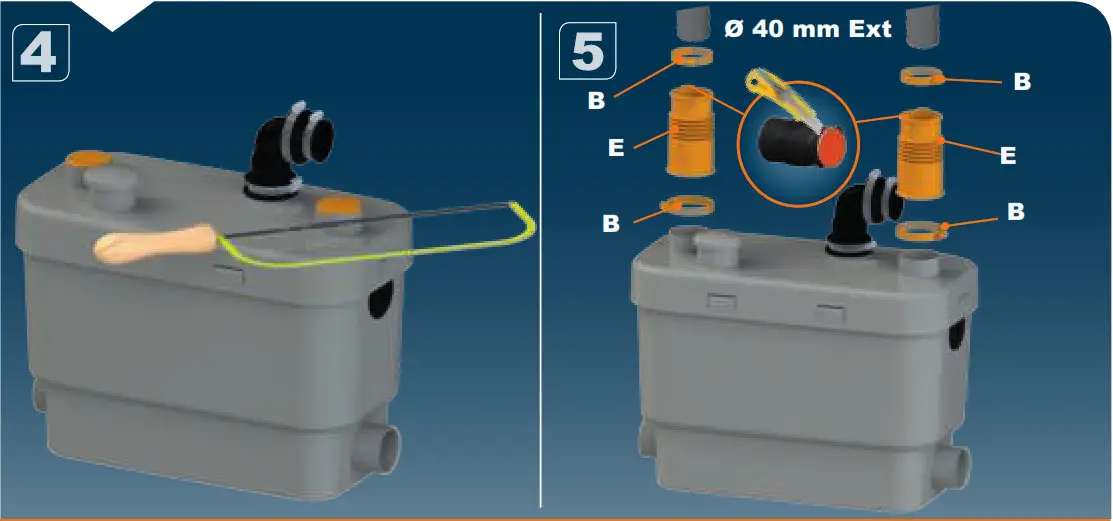 4

5

Ø 40 mm Ext

B

B

E

E

B

B