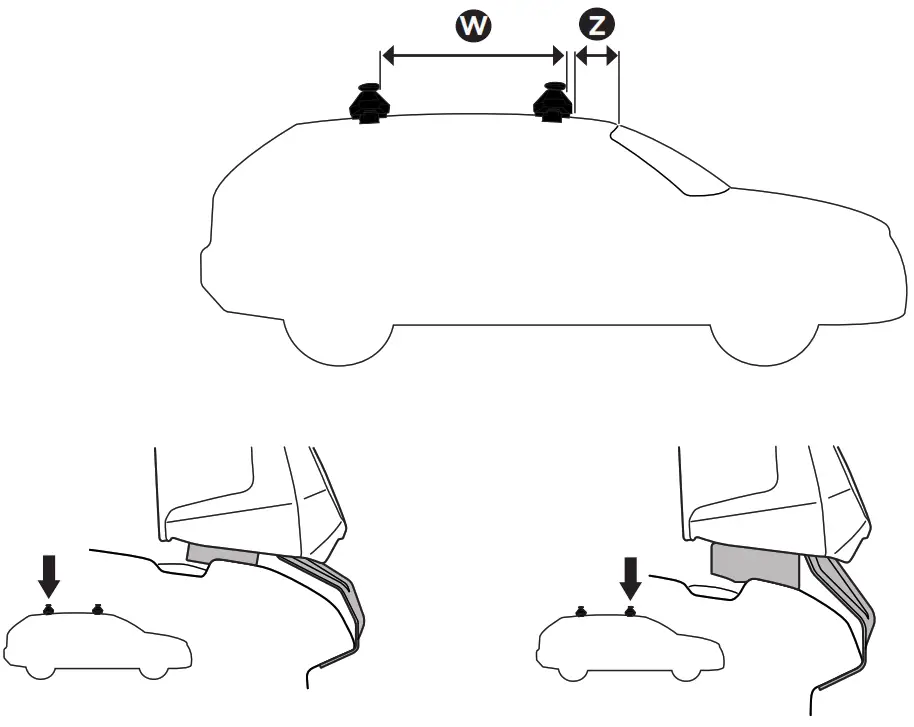 W

Z