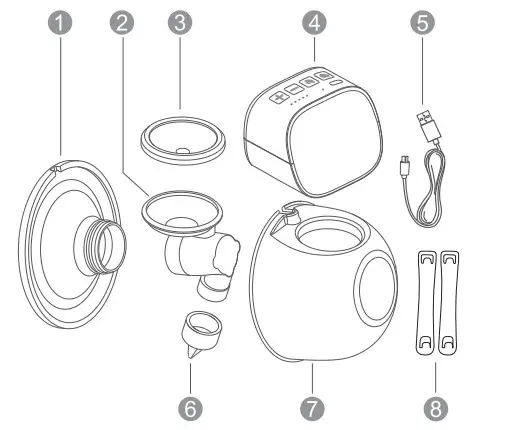 1
2
3
4
5
6
7
8