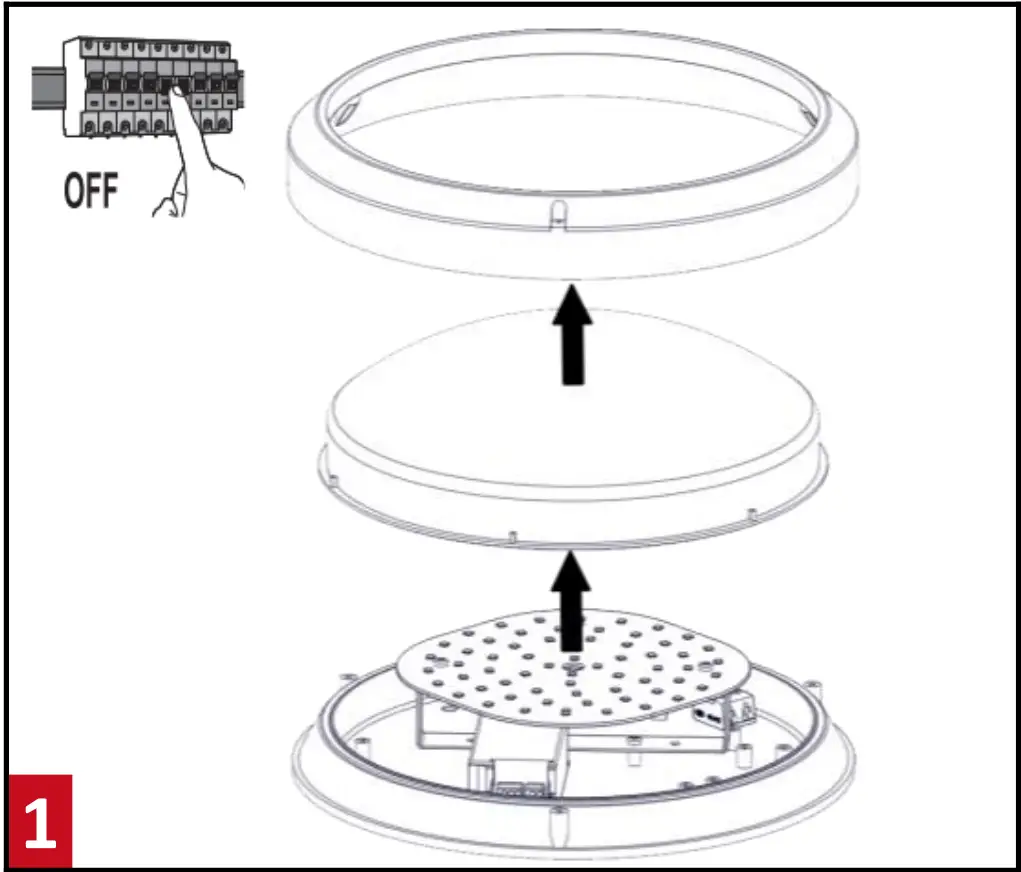 OFF

1