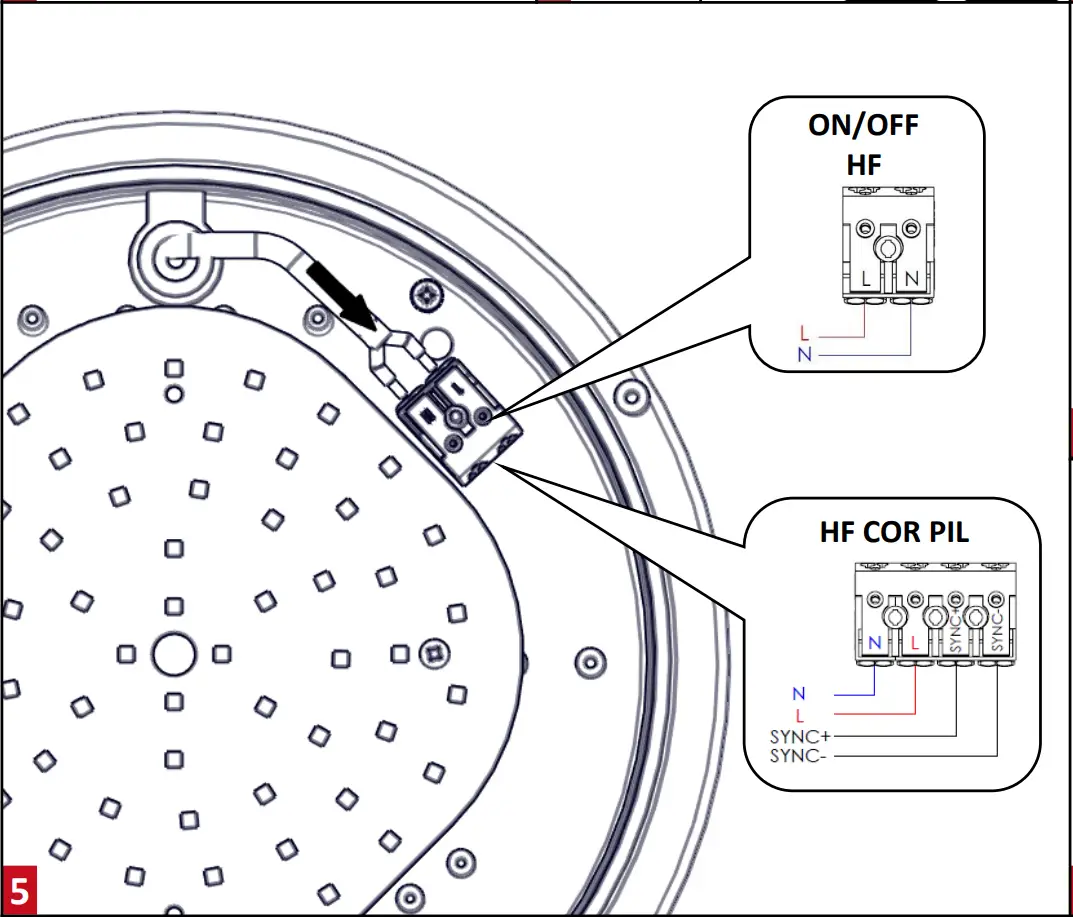 ON/OFF
HF

L N

L
N

HF COR PIL

N L SYNC+ SYNC-

N
L
SYNC+
SYNC-

5