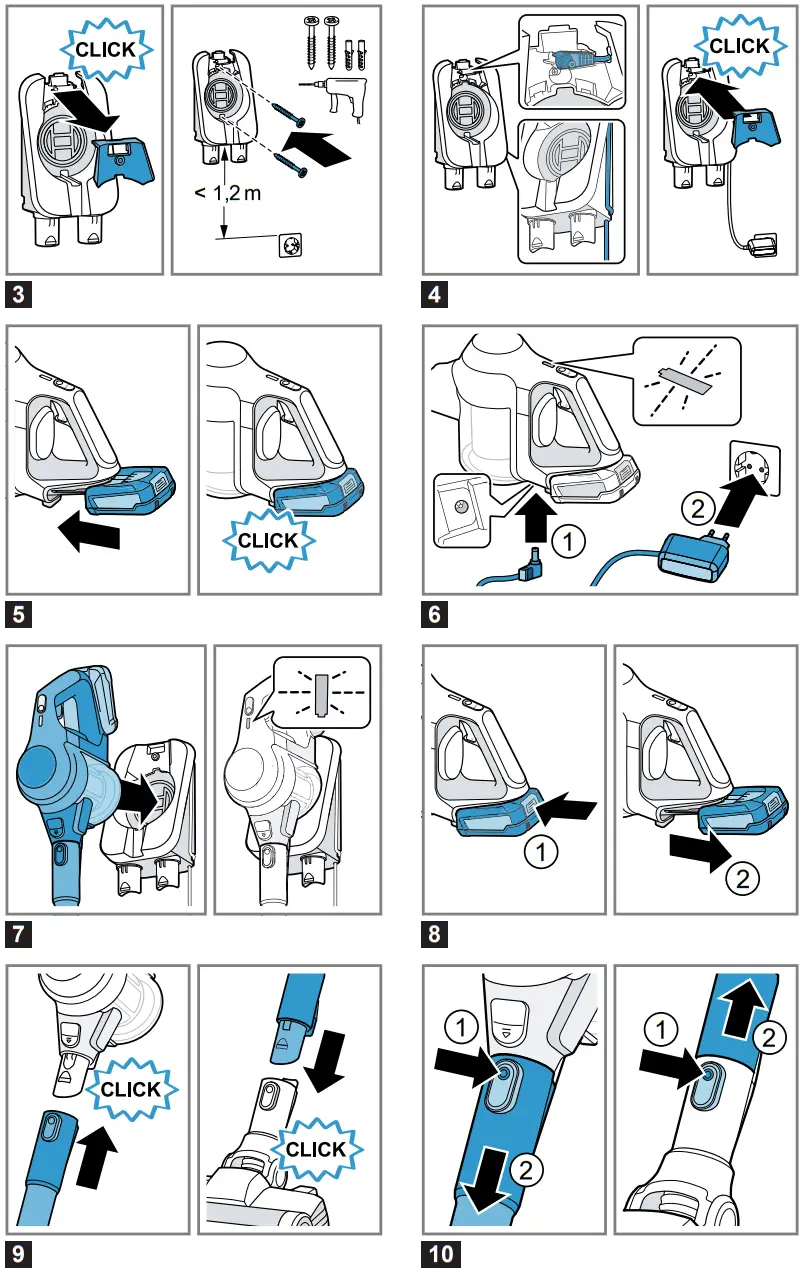 CLICK

< 1,2 m

3

CLICK

4

CLICK

5

1

2

6

7

1

2

8

CLICK

CLICK

9

1

2

1

2

10