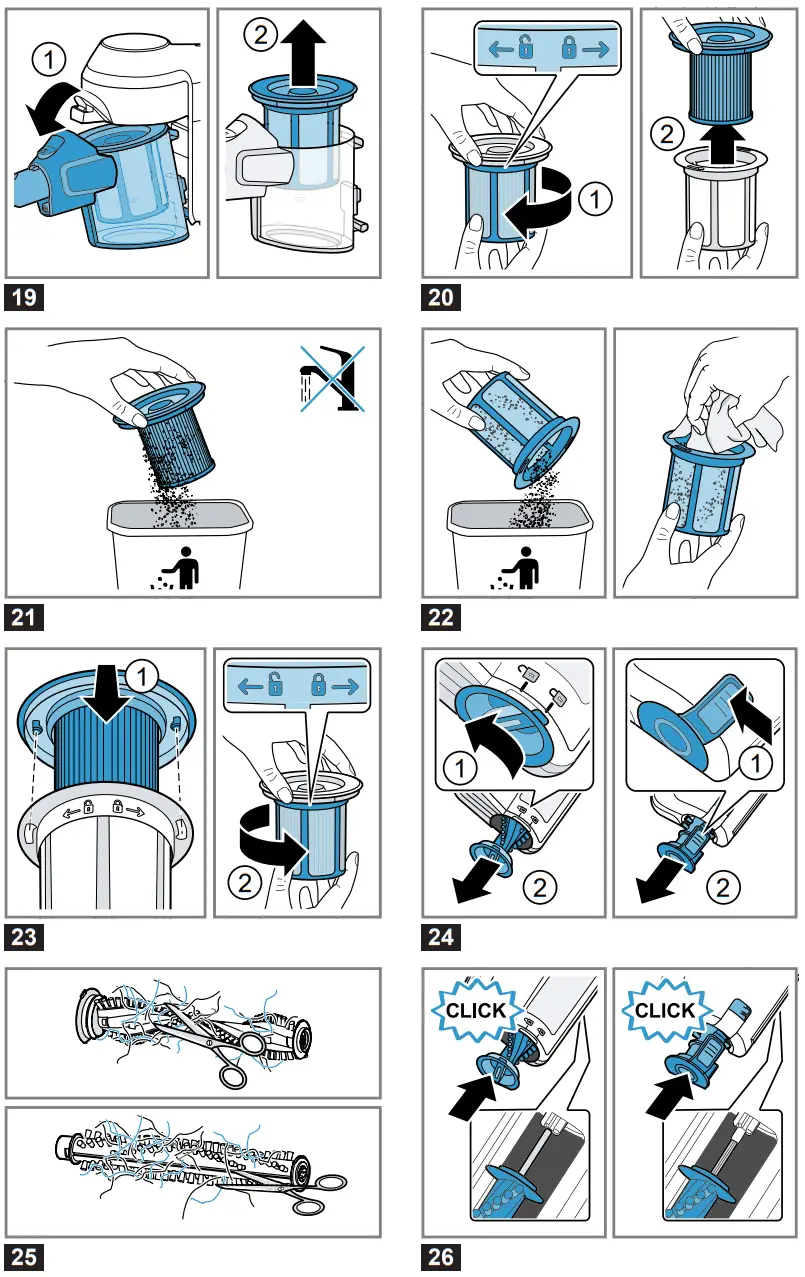 1
2
19

1
2
20

21

22

1
2
23

1
2
1
2
24

25

CLICK
CLICK
26