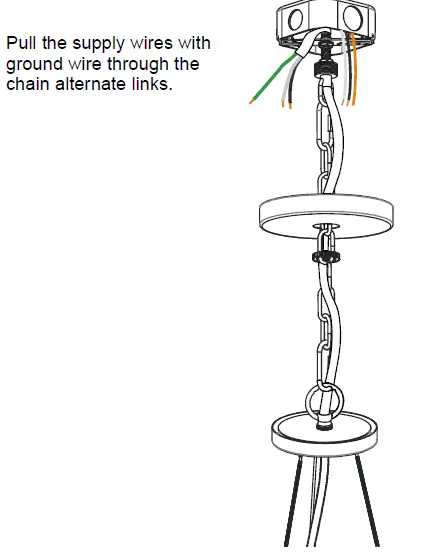 Pull the supply wires with ground wire through the chain alternate links.