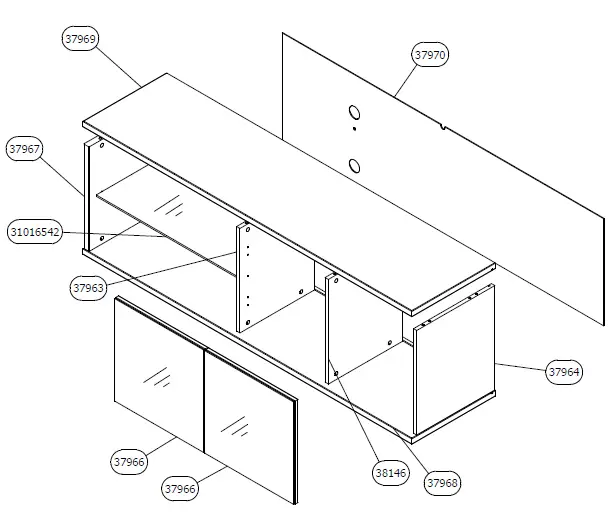 37969
37970
37967
31016542
37963
37964
37966
37966
38146
37968