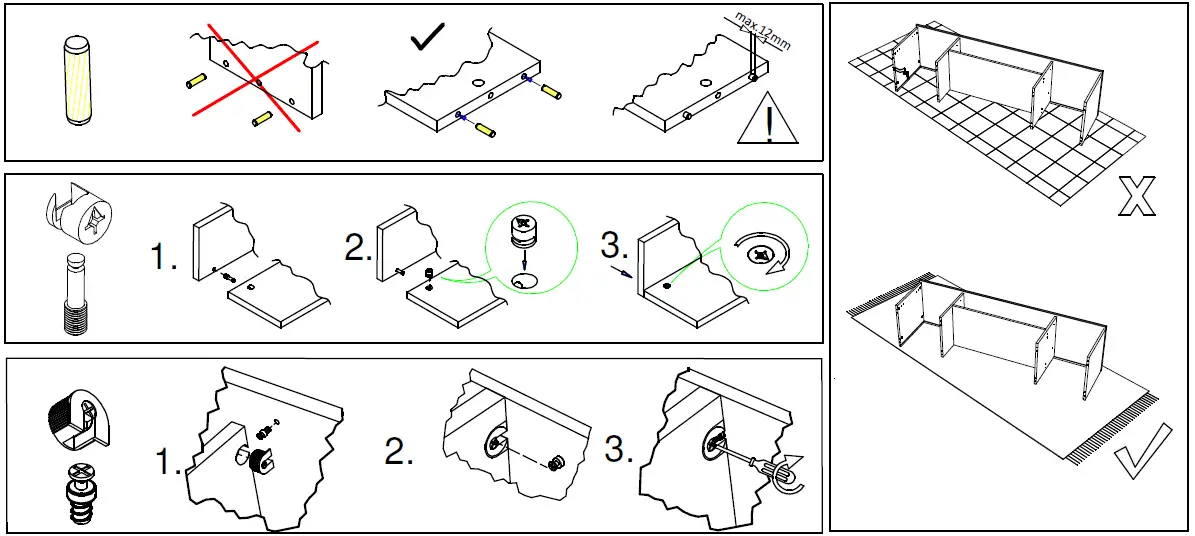 max 12mm

1.
2.
3.

1.
2.
3.