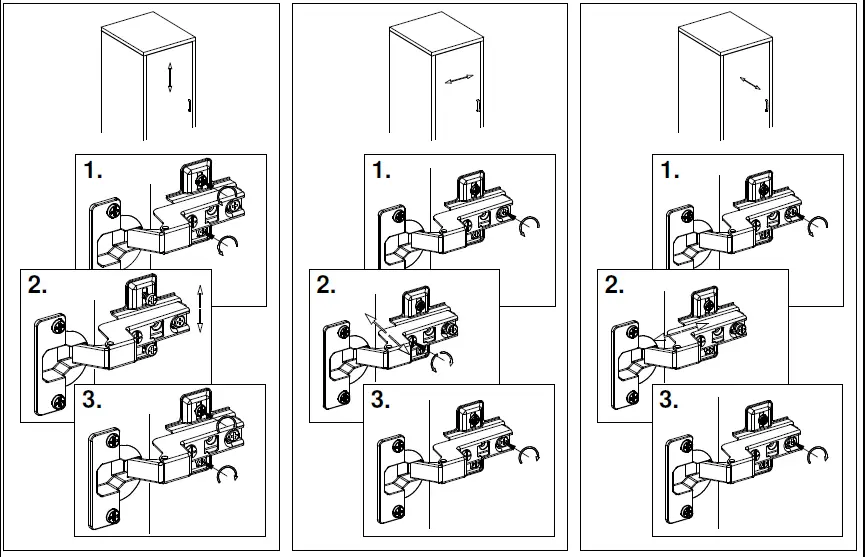 1.

2.

3.

1.

2.

3.

1.

2.

3.