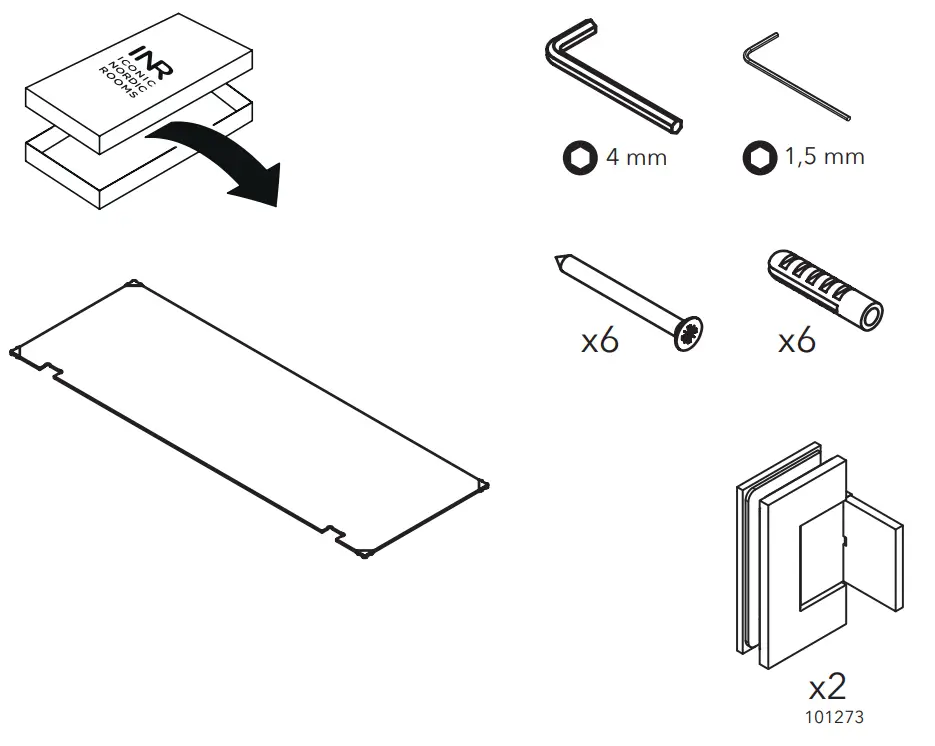 INR
ICONIC
NORDIC
ROOMS

4 mm

1,5 mm

x6

x6

x2
101273