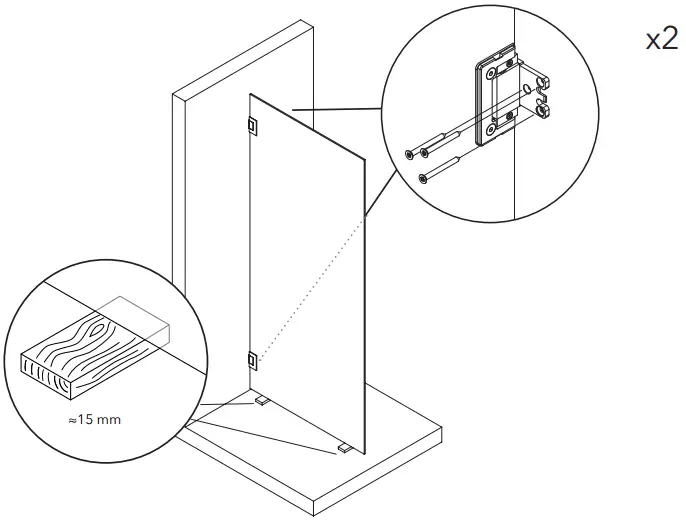 x2

≈15 mm