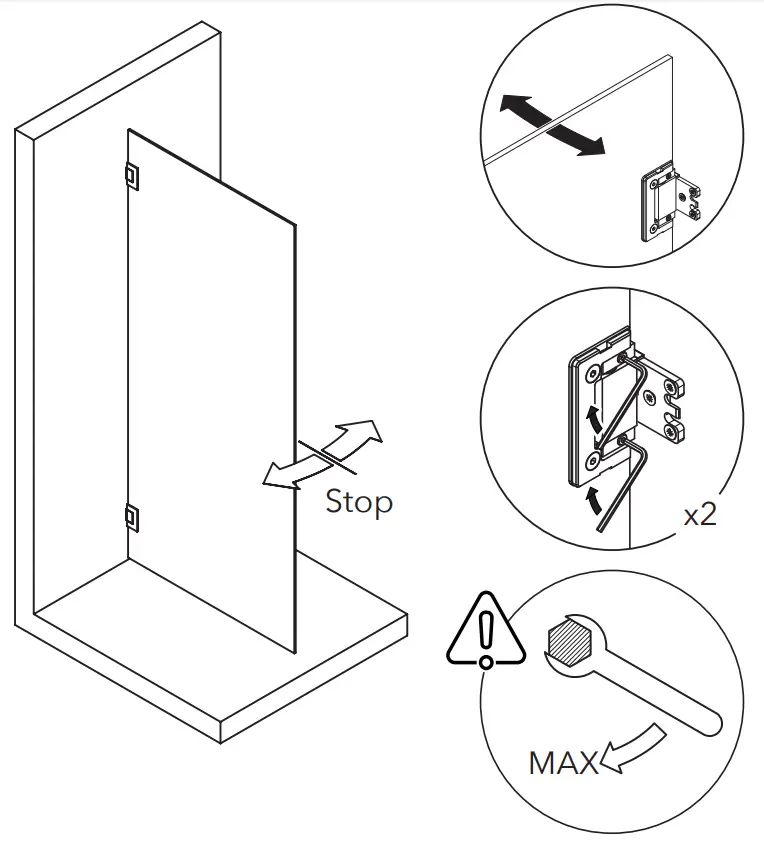 Stop

x2

MAX