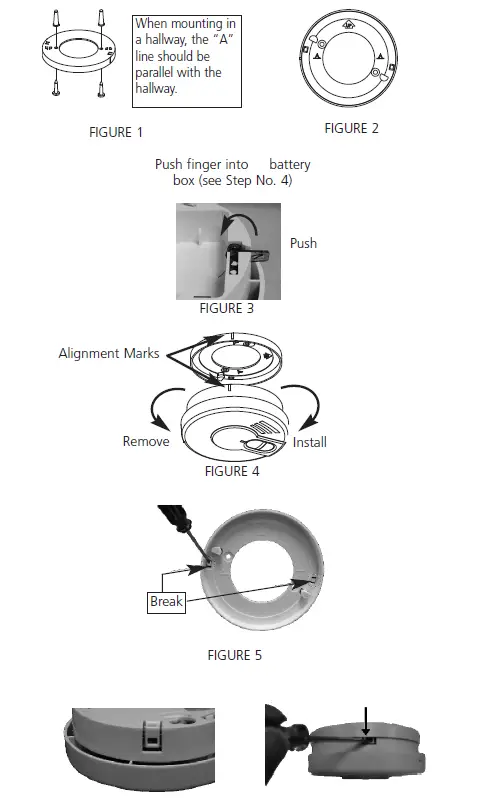 When mounting in a hallway, the "A" line should be parallel with the hallway.

FIGURE 1

FIGURE 2

Push finger into battery box (see Step No. 4)

Push

FIGURE 3

Alignment Marks

Remove

Install

FIGURE 4

Break

FIGURE 5