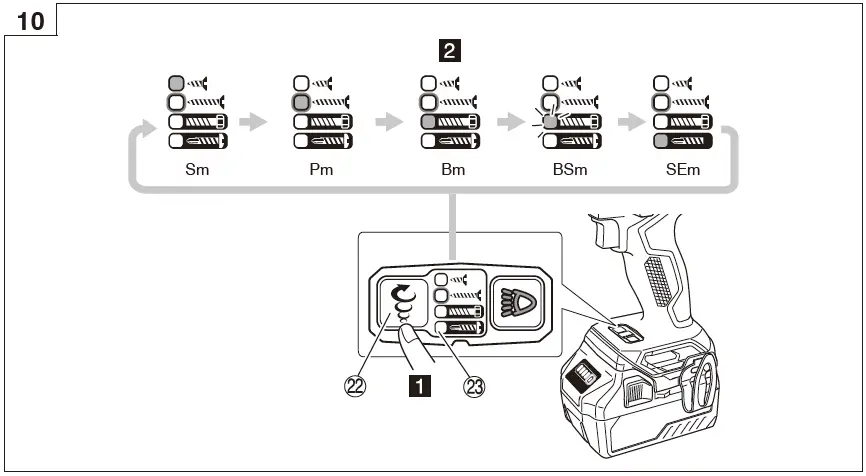 10

2

Sm

Pm

Bm

BSm

SEm

22

1

23