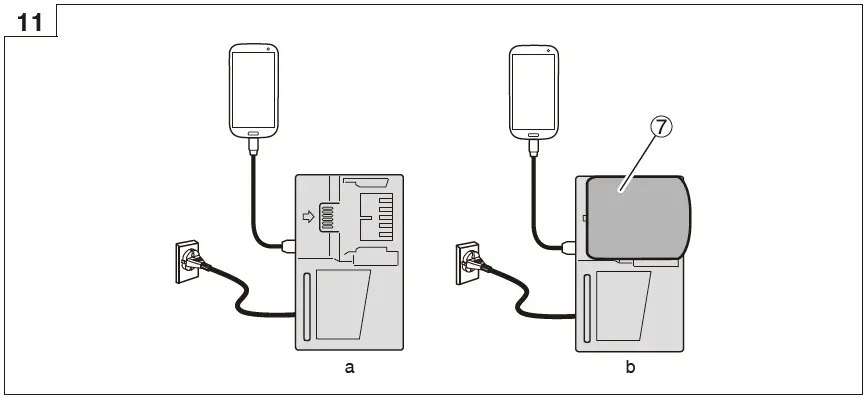 11

7

a

b