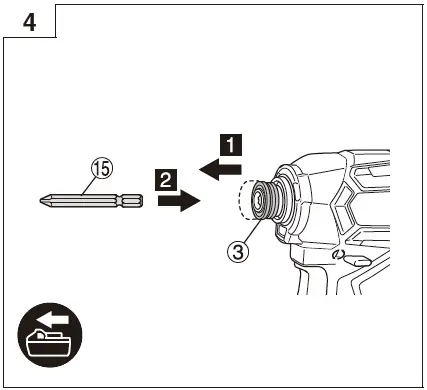 4

15

1

2

3