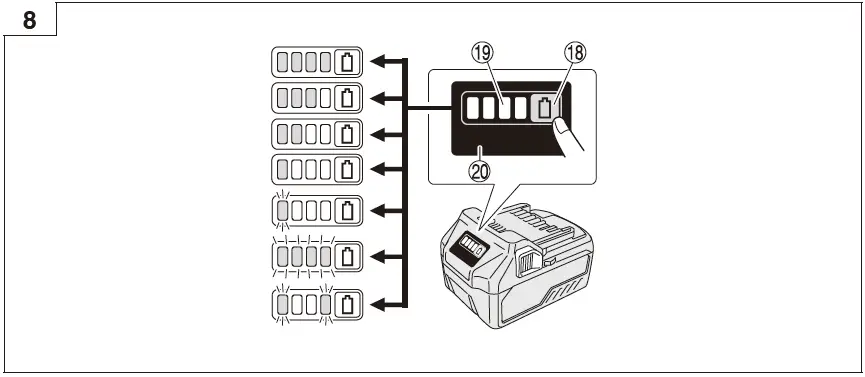 8

⑲ ⑱

⑳