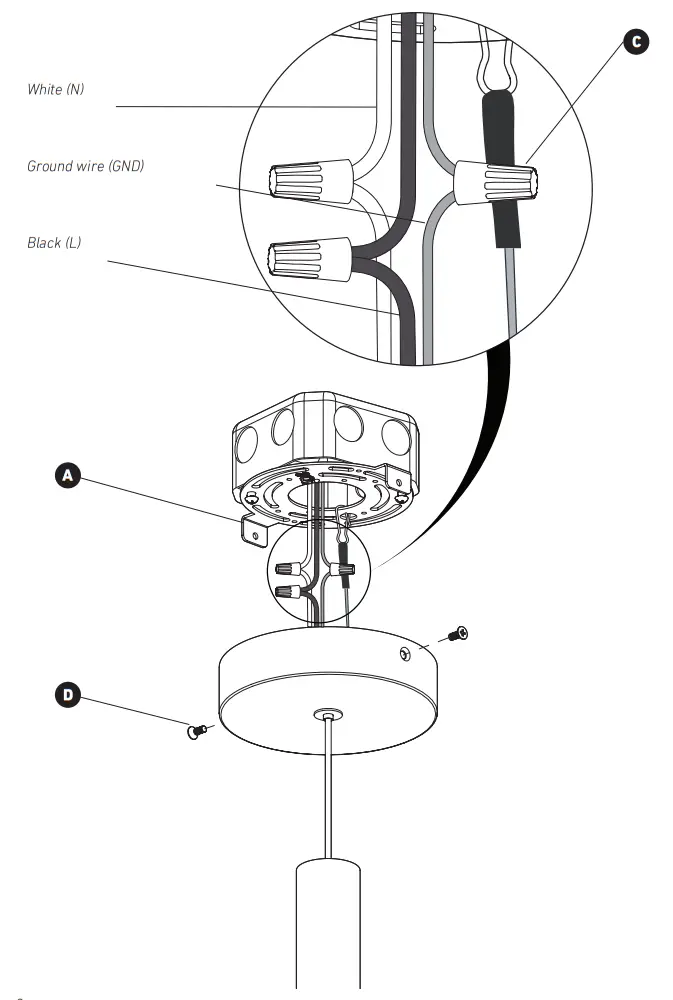 White (N)

Ground wire (GND)

Black (L)

C

A

D