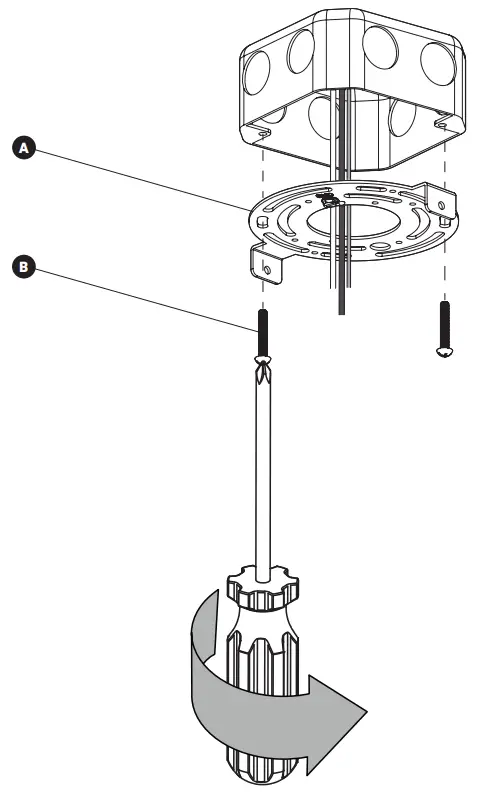 A

B