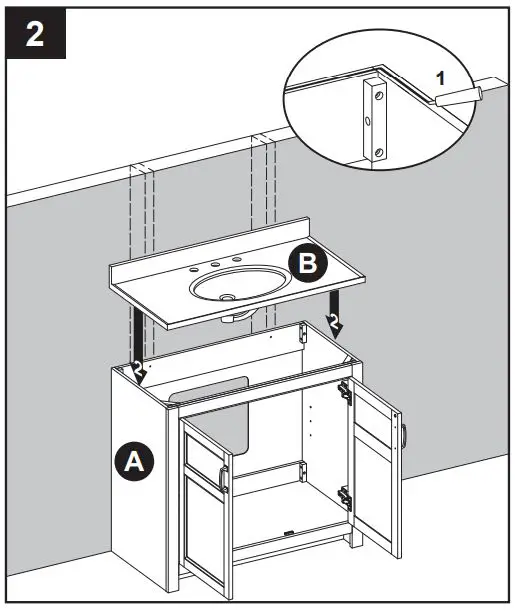 2

1

B

2

2

A