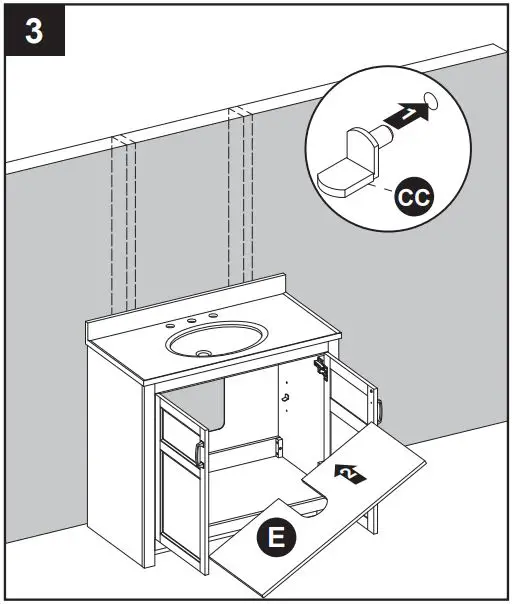 3

1

CC

2

E