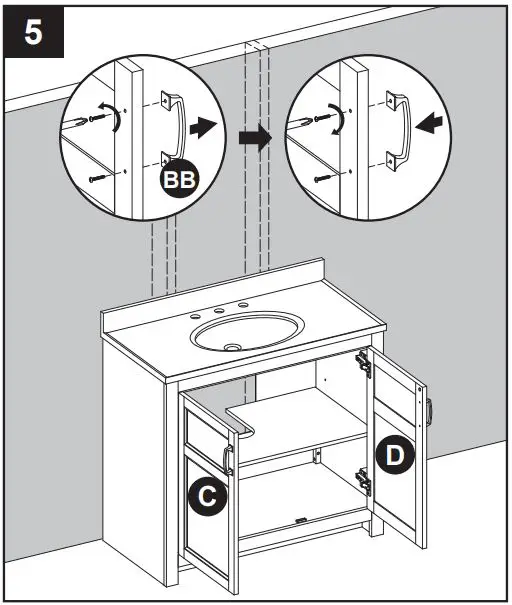 5

BB

C

D