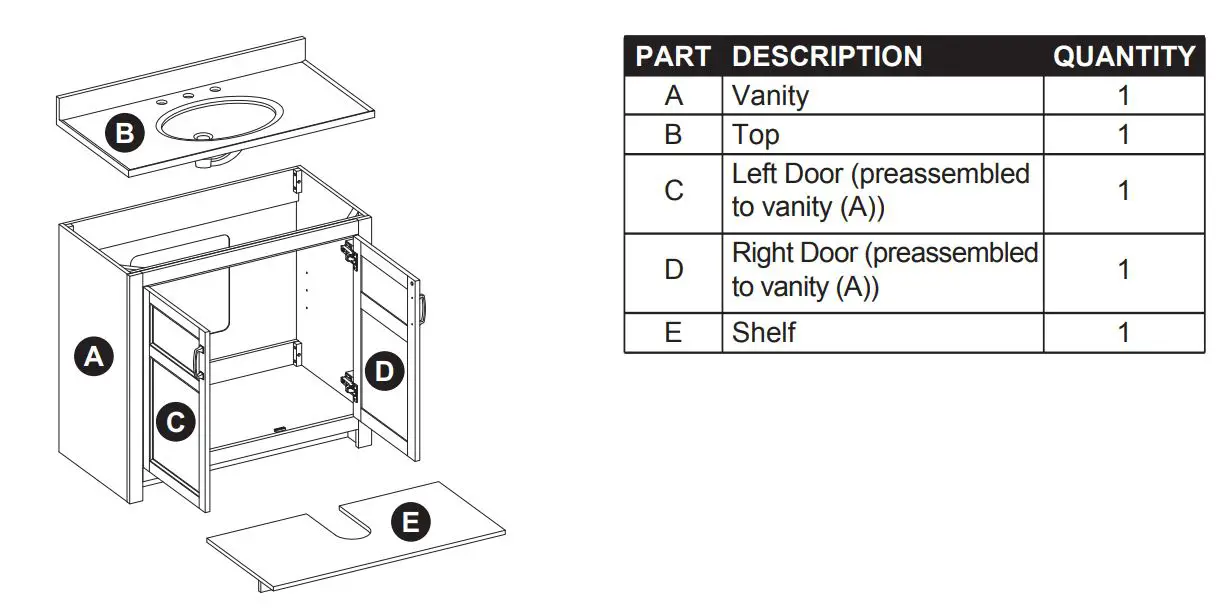 B

A

C

D

E

| PART | DESCRIPTION | QUANTITY |
|---|---|---|
| A | Vanity | 1 |
| B | Top | 1 |
| C | Left Door (preassembled to vanity (A)) | 1 |
| D | Right Door (preassembled to vanity (A)) | 1 |
| E | Shelf | 1 |