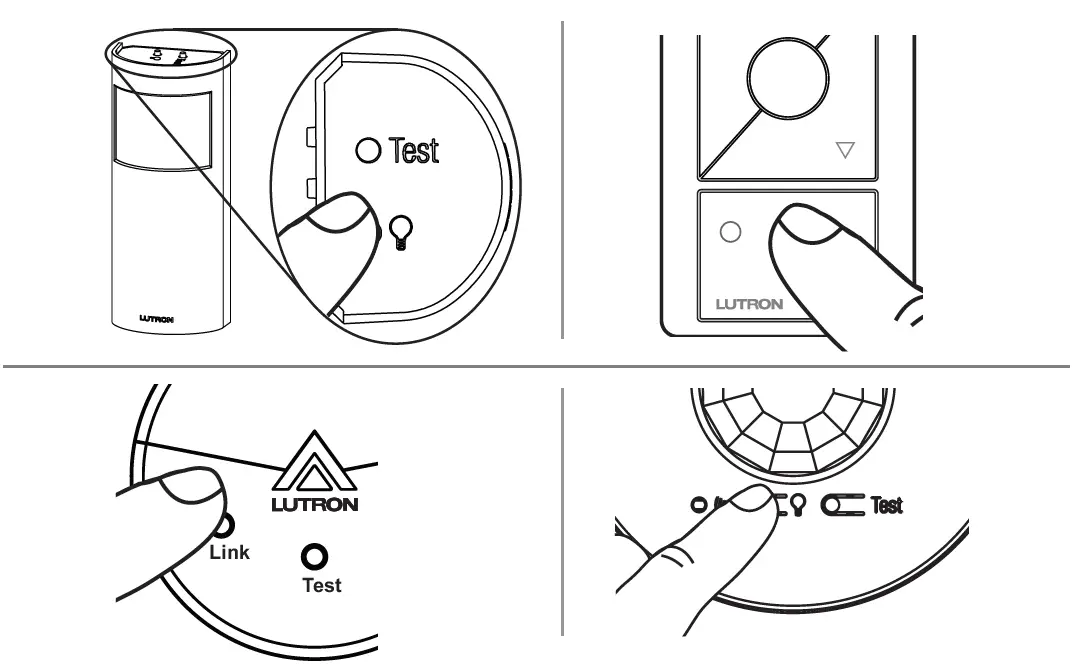 LUTRON

Test

LUTRON

LUTRON

Link

Test

Test