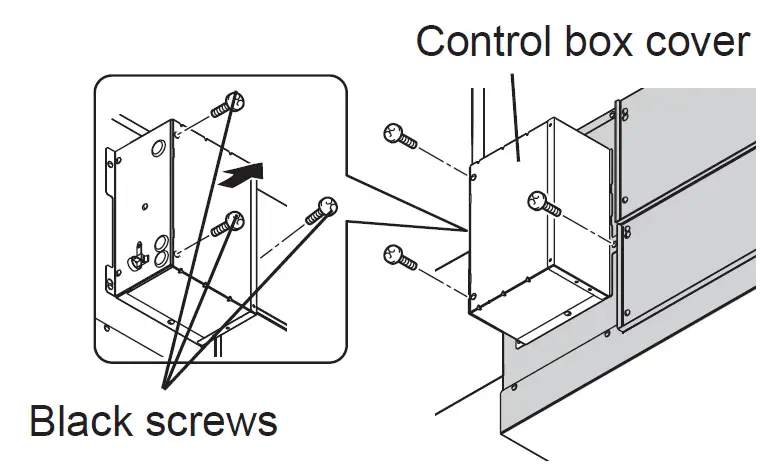 Control box cover

Black screws