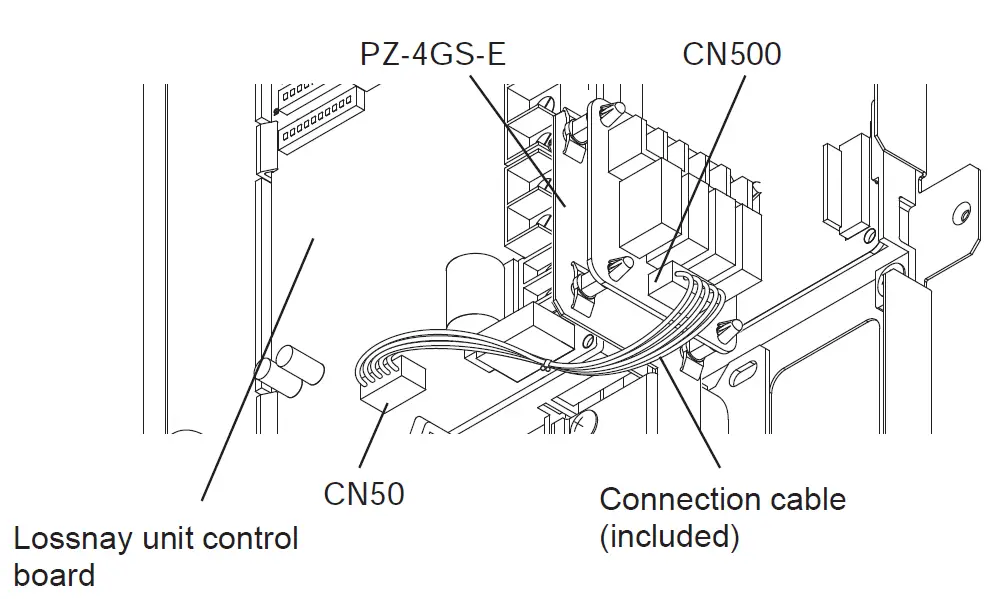 PZ-4GS-E
CN500
CN50
Connection cable (included)
Lossnay unit control board