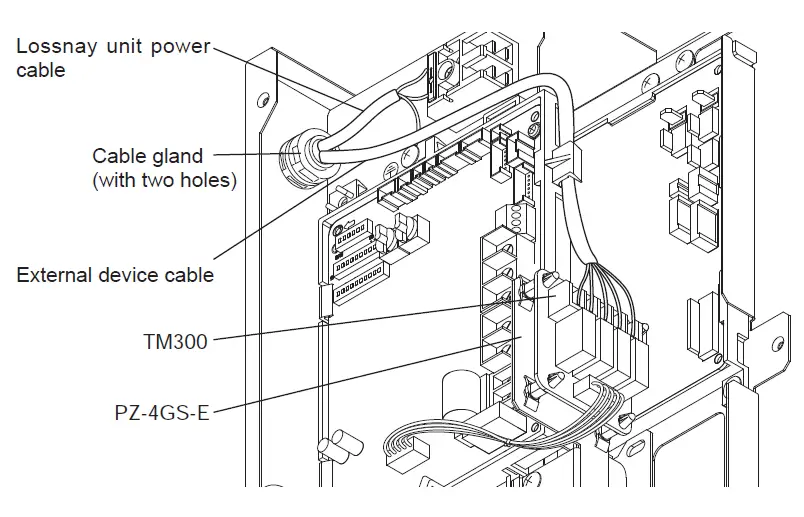 Lossnay unit power cable

Cable gland (with two holes)

External device cable

TM300

PZ-4GS-E